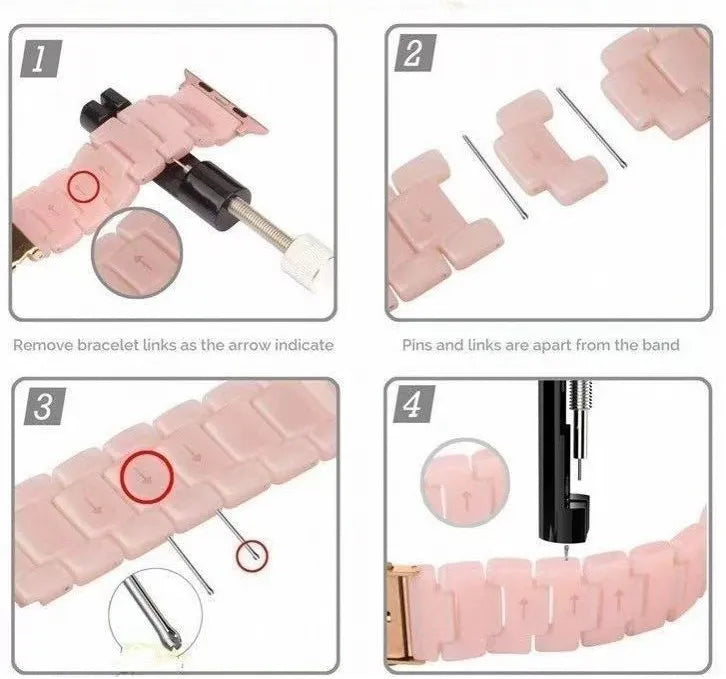 1

Remove bracelet links as the arrow indicate

2

Pins and links are apart from the band

3

4